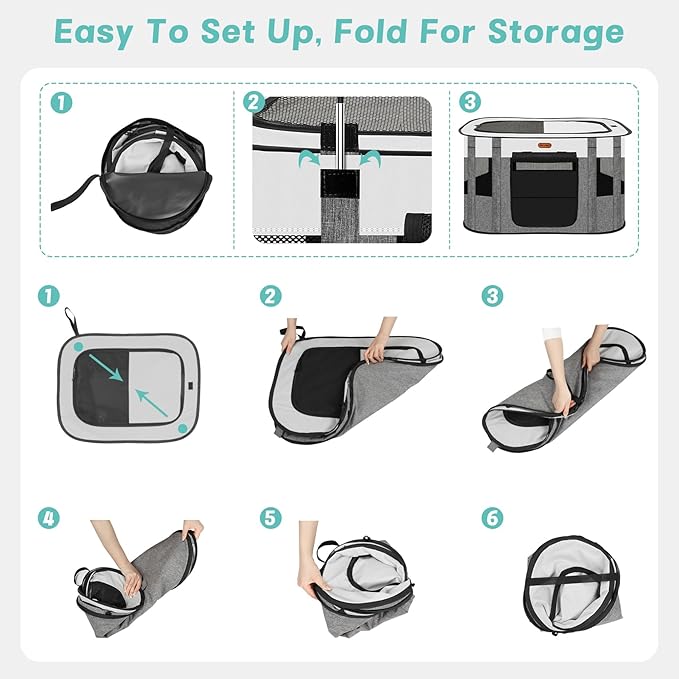 Easy To Set Up, Fold For Storage

1

2

3

1

2

3

4

5

6